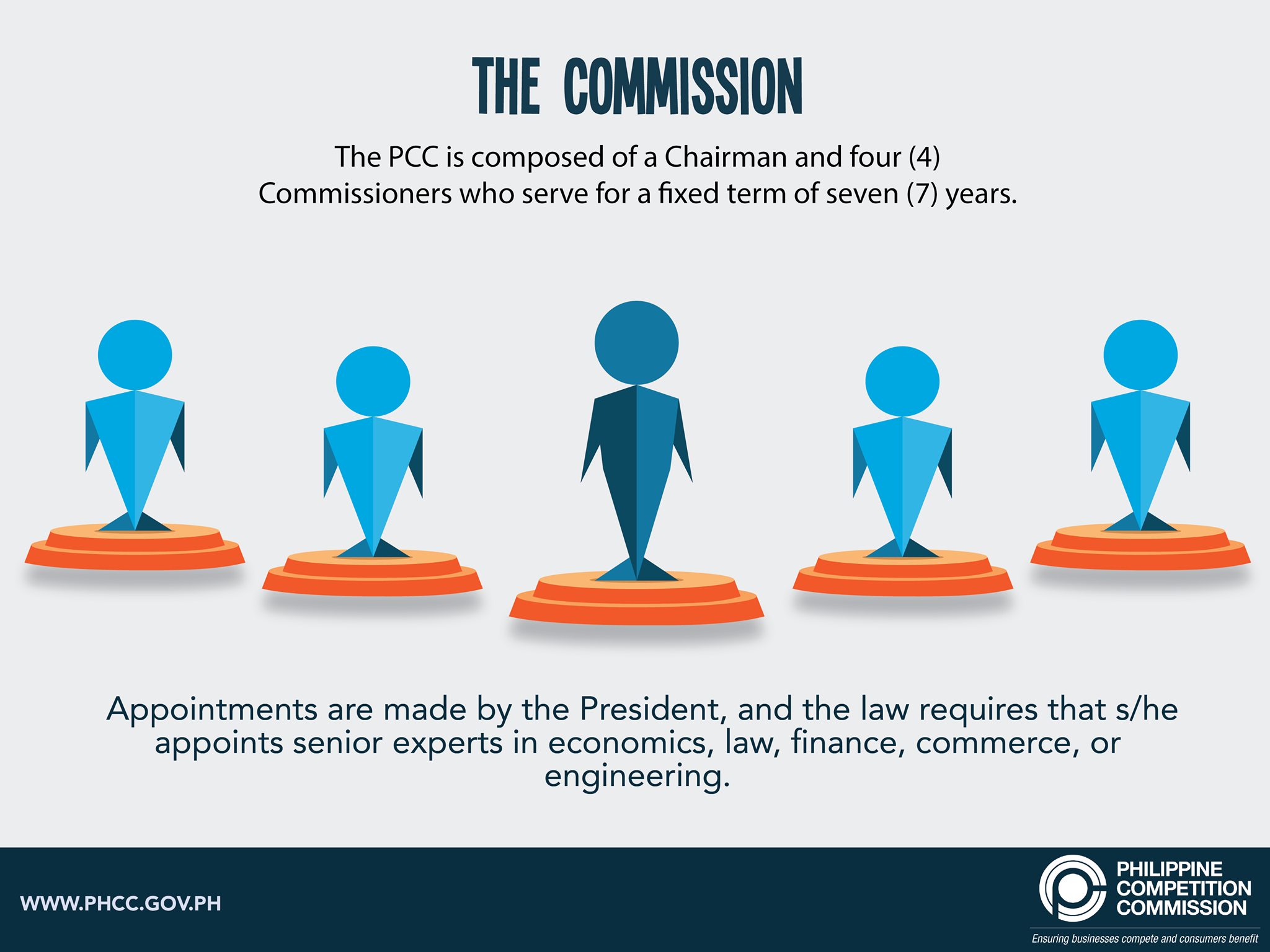 THE COMMISSION

The PCC is composed of a Chairman and four (4) Commissioners who serve for a fixed term of seven (7) years.

Appointments are made by the President, and the law requires that s/he appoints senior experts in economics, law, finance, commerce, or engineering.

WWW.PHCC.GOV.PH

PHILIPPINE COMPETITION COMMISSION

Ensuring businesses compete and consumers benefit